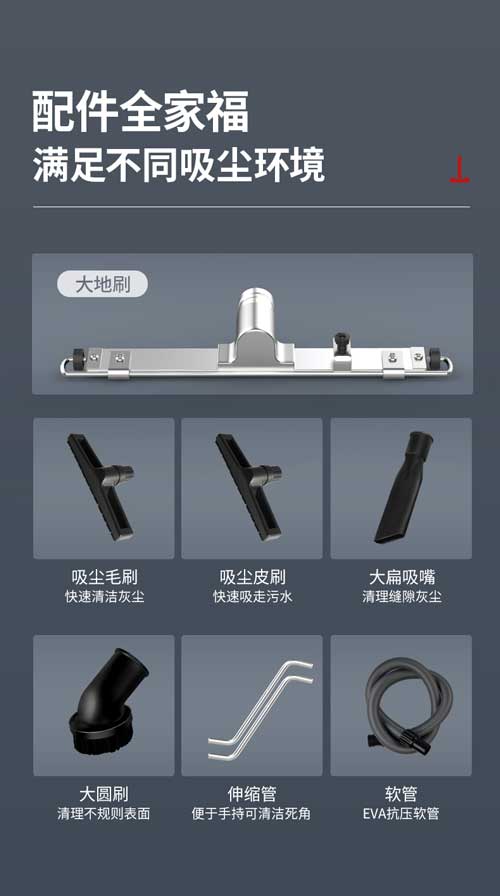 配件全家福
满足不同吸尘环境

大地刷

吸尘毛刷
快速清洁灰尘

吸尘皮刷
快速吸走污水

大扁吸嘴
清理缝隙灰尘

大圆刷
清理不规则表面

伸缩管
便于手持可清洁死角

软管
EVA抗压软管